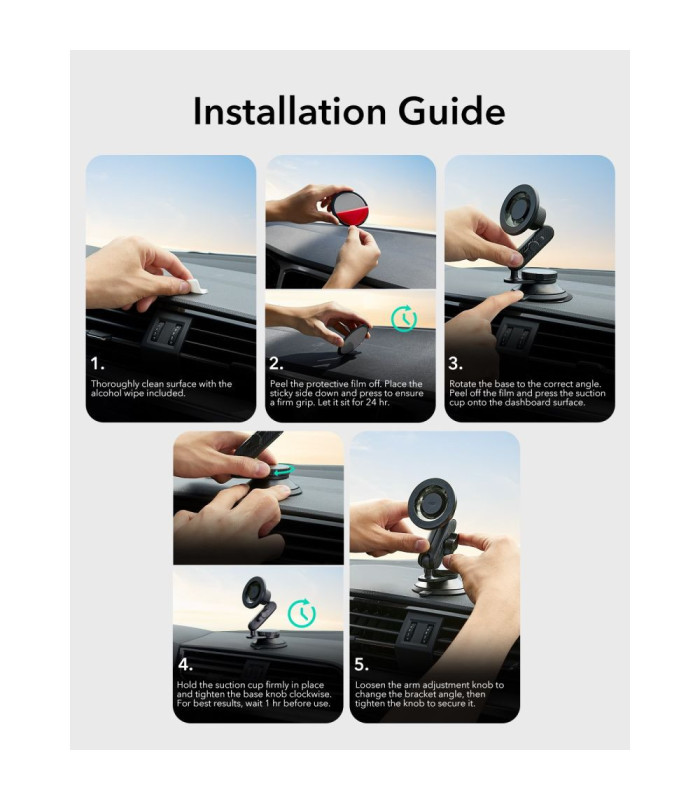 Installation Guide

1.

Thoroughly clean surface with the alcohol wipe included.

2.

Peel the protective film off. Place the sticky side down and press to ensure a firm grip. Let it sit for 24 hr.

3.

Rotate the base to the correct angle. Peel off the film and press the suction cup onto the dashboard surface.

4.

Hold the suction cup firmly in place and tighten the base knob clockwise. For best results, wait 1 hr before use.

5.

Loosen the arm adjustment knob to change the bracket angle, then tighten the knob to secure it.