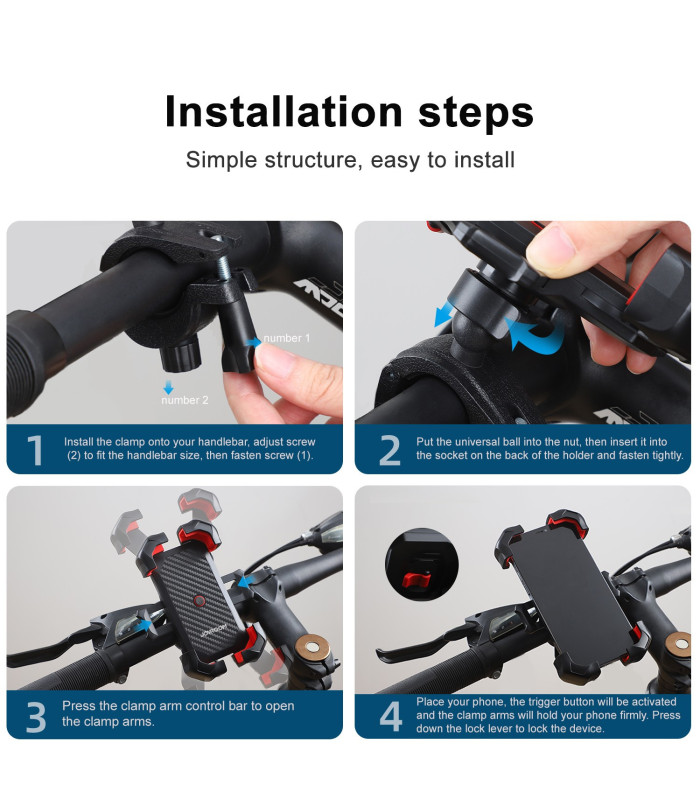 Installation steps

Simple structure, easy to install

number 1

number 2

1 Install the clamp onto your handlebar, adjust screw (2) to fit the handlebar size, then fasten screw (1).

2 Put the universal ball into the nut, then insert it into the socket on the back of the holder and fasten tightly.

JOYROOM

3 Press the clamp arm control bar to open the clamp arms.

4 Place your phone, the trigger button will be activated and the clamp arms will hold your phone firmly. Press down the lock lever to lock the device.