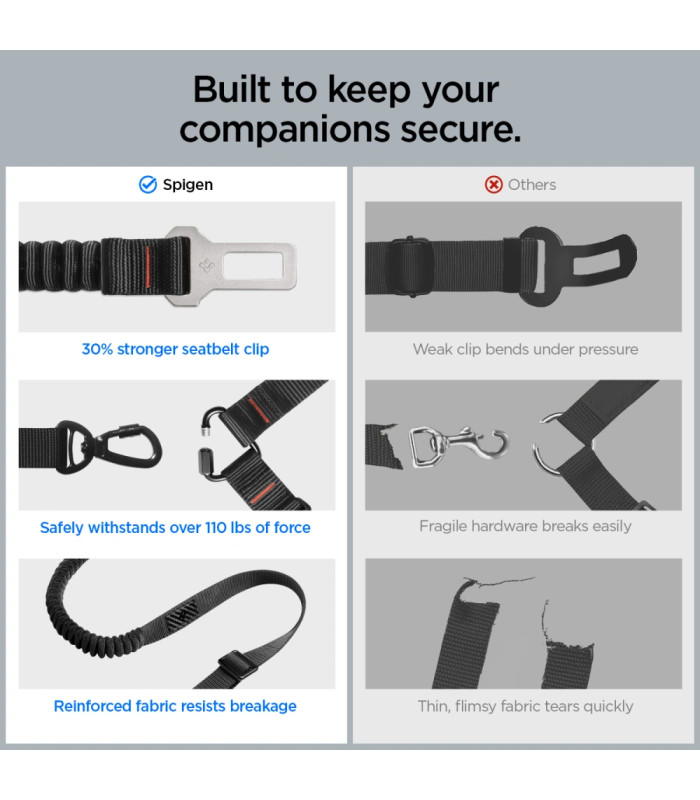 Built to keep your companions secure.

Spigen

30% stronger seatbelt clip

Safely withstands over 110 lbs of force

Reinforced fabric resists breakage

Others

Weak clip bends under pressure

Fragile hardware breaks easily

Thin, flimsy fabric tears quickly