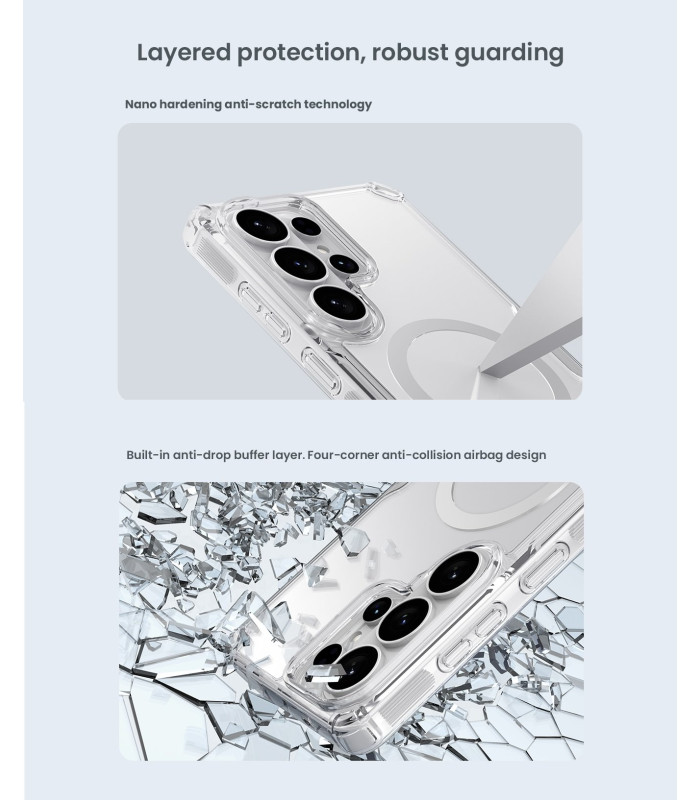 Layered protection, robust guarding

Nano hardening anti-scratch technology

Built-in anti-drop buffer layer. Four-corner anti-collision airbag design