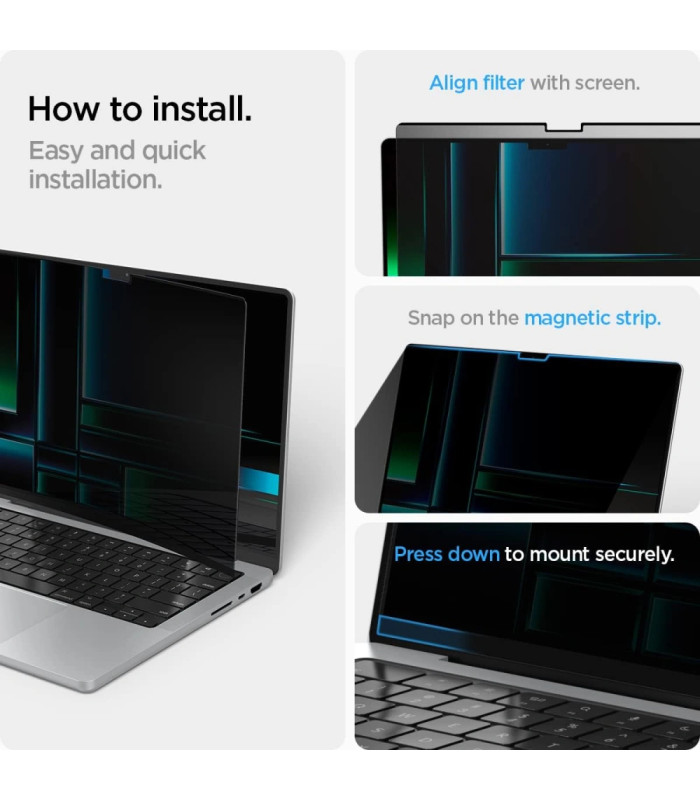 How to install.
Easy and quick installation.

Align filter with screen.

Snap on the magnetic strip.

Press down to mount securely.