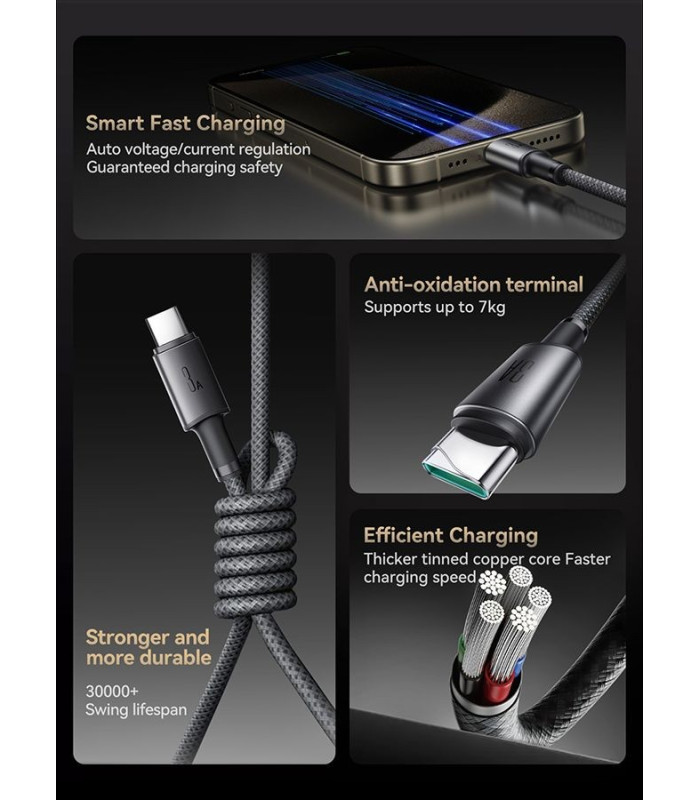 Smart Fast Charging
Auto voltage/current regulation
Guaranteed charging safety

3A

Stronger and more durable
30000+
Swing lifespan

Anti-oxidation terminal
Supports up to 7kg

Efficient Charging
Thicker tinned copper core Faster charging speed