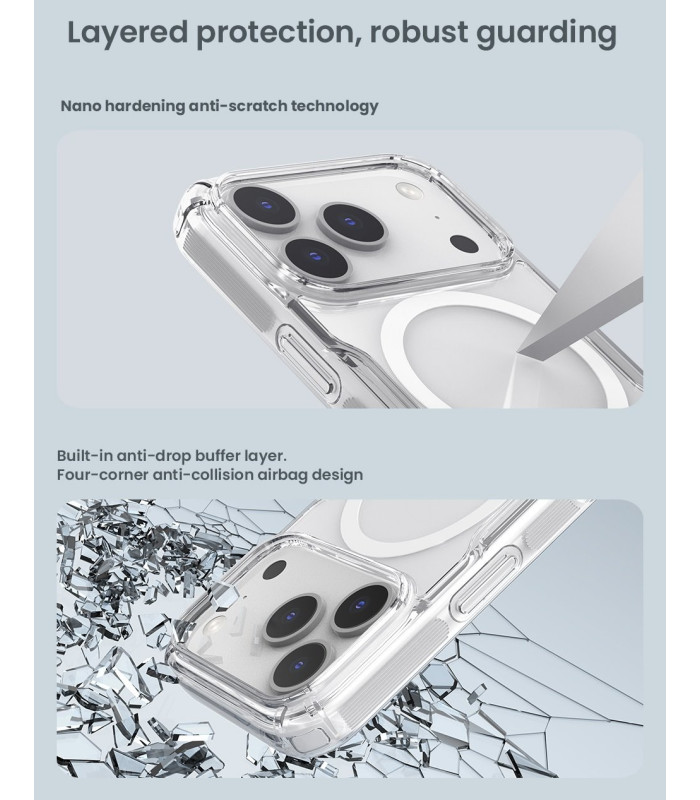 Layered protection, robust guarding

Nano hardening anti-scratch technology

Built-in anti-drop buffer layer.
Four-corner anti-collision airbag design