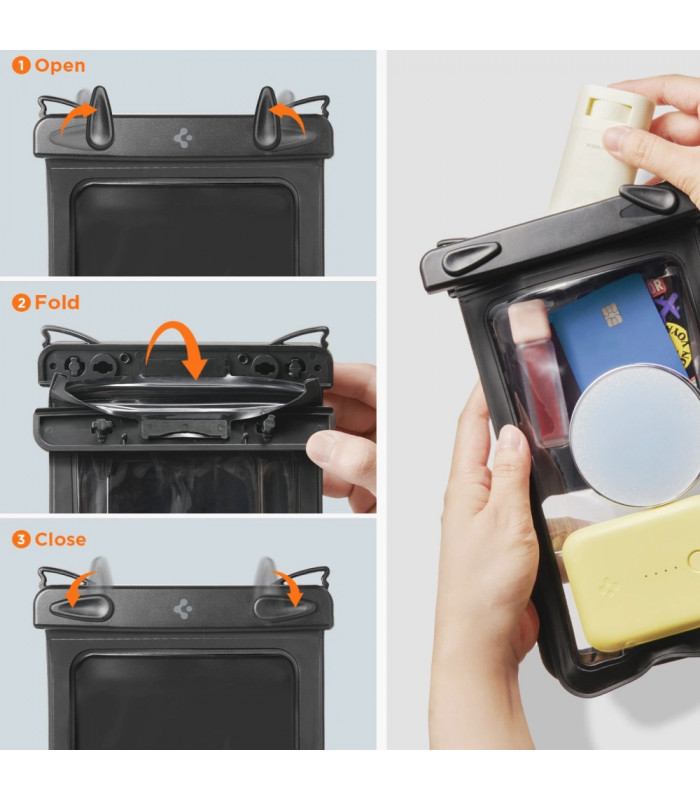 1 Open

2 Fold

3 Close